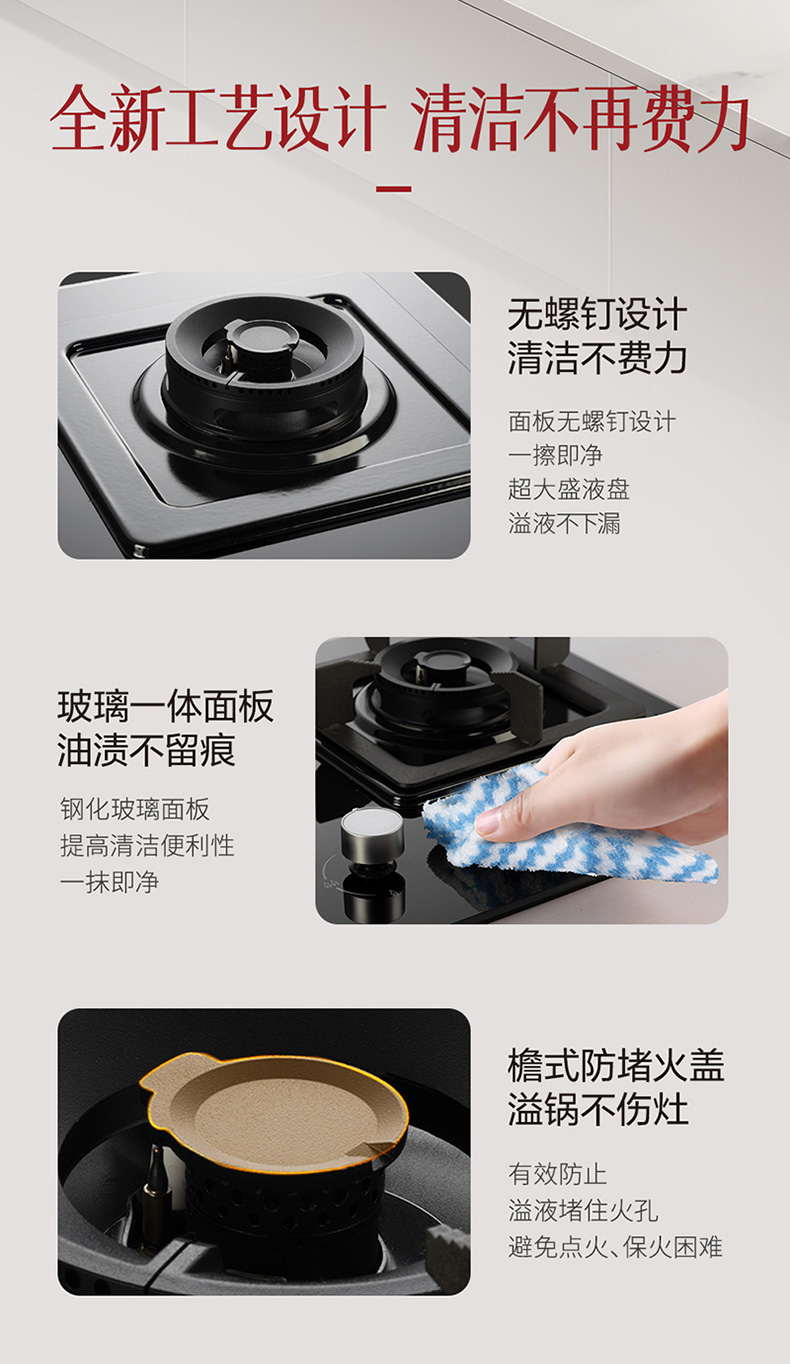 全新工艺设计 清洁不再费力

无螺钉设计
清洁不费力

面板无螺钉设计
一擦即净
超大盛液盘
溢液不下漏

玻璃一体面板
油渍不留痕

钢化玻璃面板
提高清洁便利性
一抹即净

檐式防堵火盖
溢锅不伤灶

有效防止
溢液堵住火孔
避免点火、保火困难