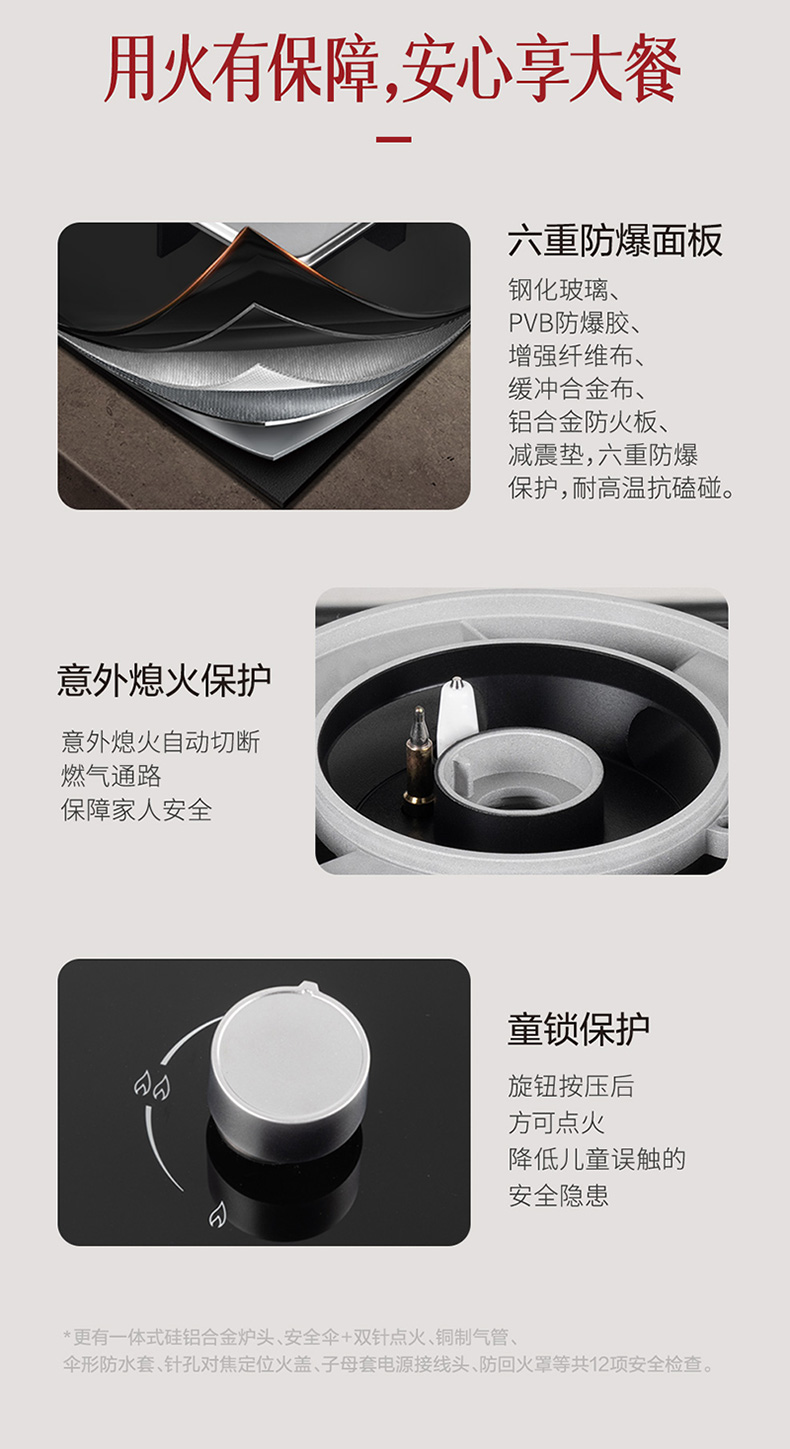 用火有保障,安心享大餐

六重防爆面板

钢化玻璃、PVB防爆胶、增强纤维布、缓冲合金布、铝合金防火板、减震垫,六重防爆保护,耐高温抗磕碰。

意外熄火保护

意外熄火自动切断燃气通路保障家人安全

童锁保护

旋钮按压后方可点火降低儿童误触的安全隐患

*更有一体式硅铝合金炉头、安全伞+双针点火、铜制气管、伞形防水套、针孔对焦定位火盖、子母套电源接线头、防回火罩等共12项安全检查。