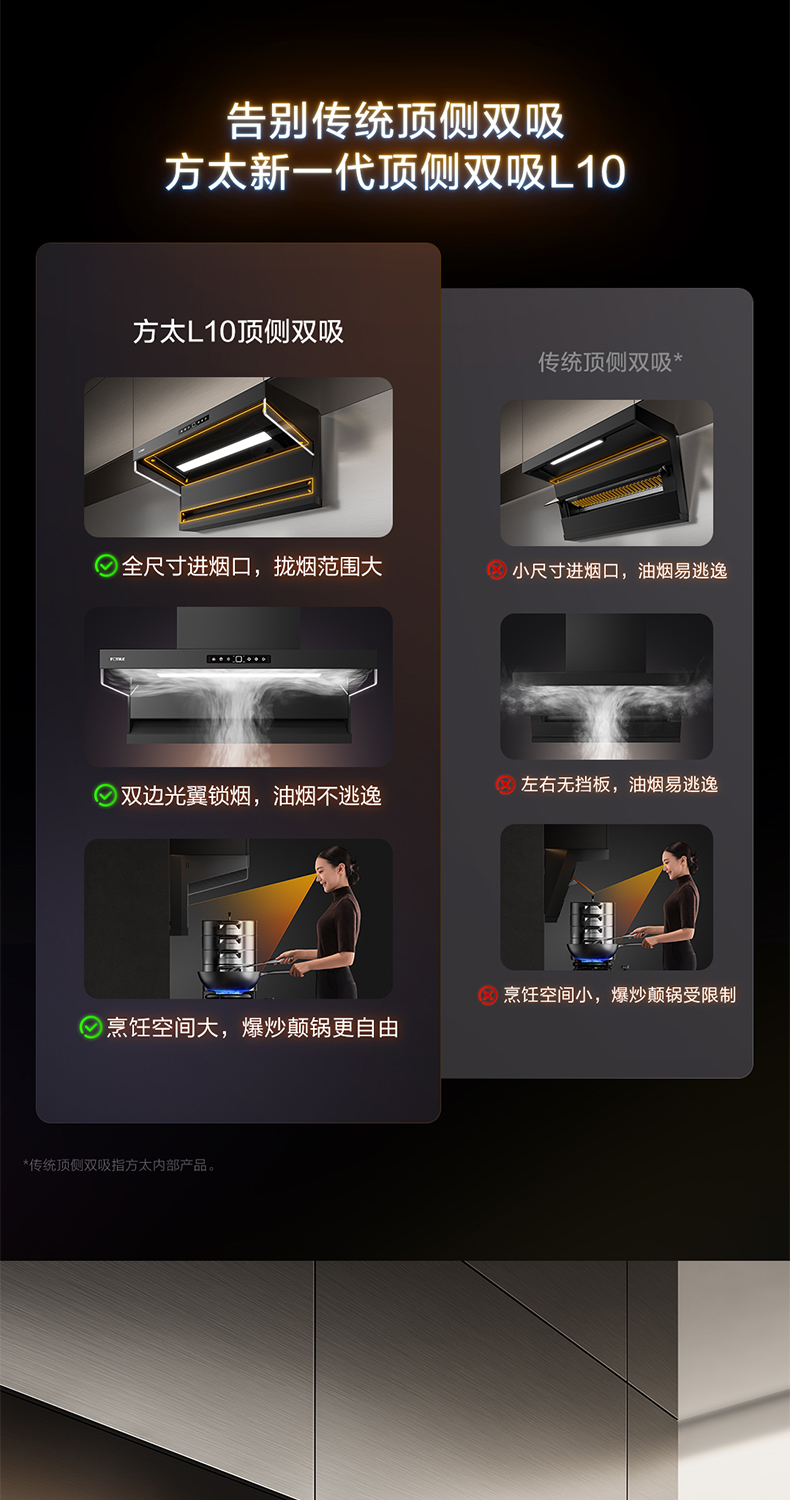 告别传统顶侧双吸
方太新一代顶侧双吸L10

方太L10顶侧双吸

全尺寸进烟口，拢烟范围大

双边光翼锁烟，油烟不逃逸

烹饪空间大，爆炒颠锅更自由

传统顶侧双吸*

小尺寸进烟口，油烟易逃逸

左右无挡板，油烟易逃逸

烹饪空间小，爆炒颠锅受限制

*传统顶侧双吸指方太内部产品。