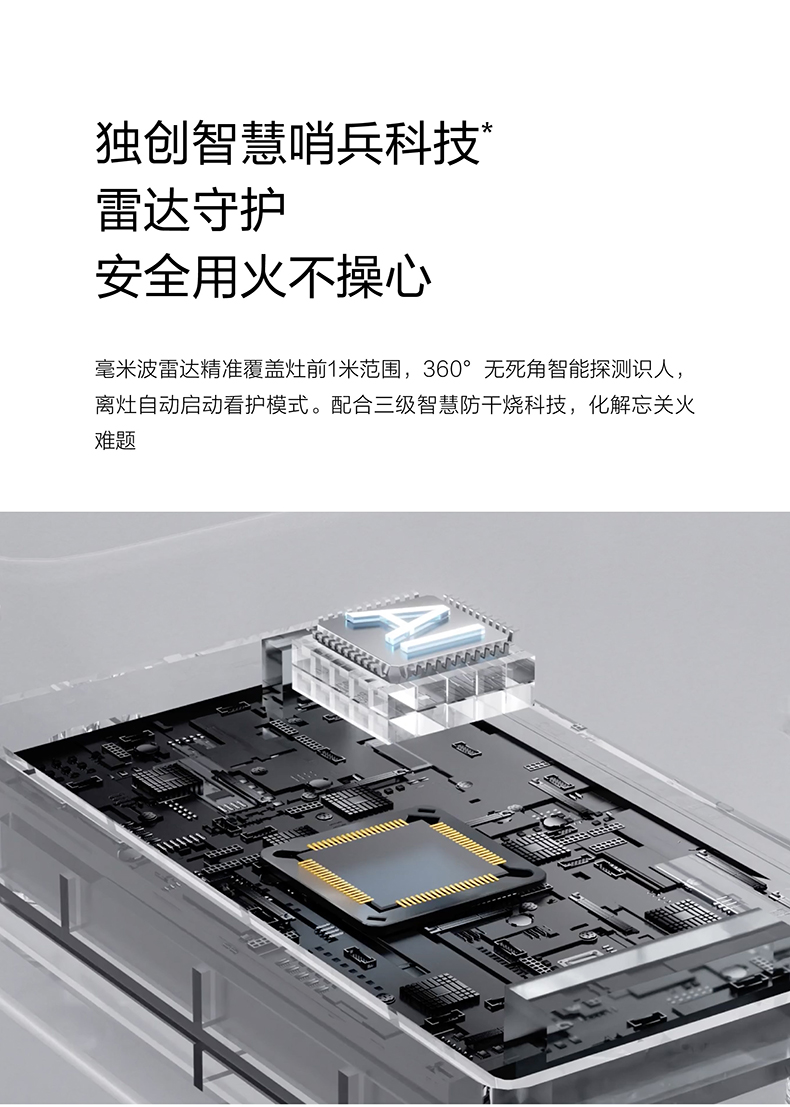 独创智慧哨兵科技*
雷达守护
安全用火不操心

毫米波雷达精准覆盖灶前1米范围，360° 无死角智能探测识人，离灶自动启动看护模式。配合三级智慧防干烧科技，化解忘关火难题

AI