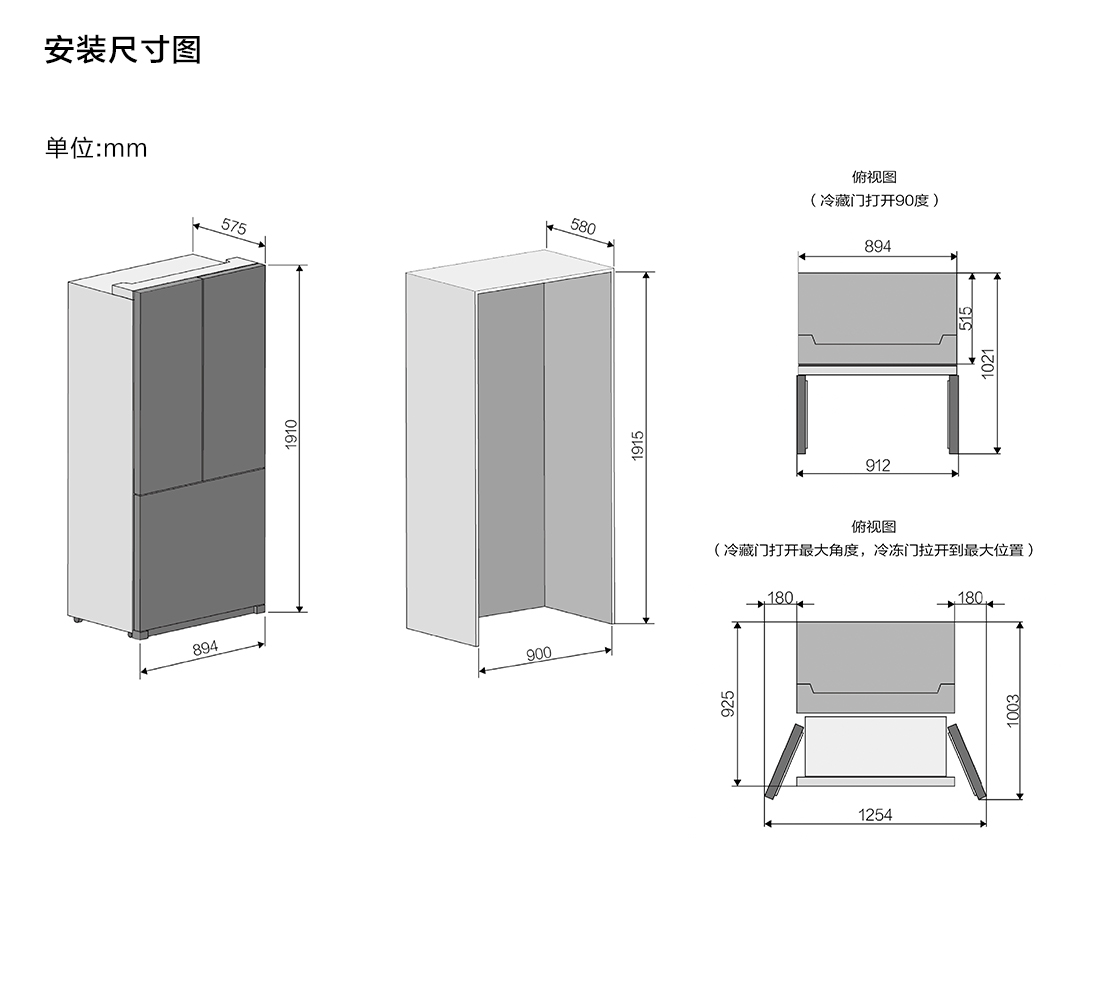 安装尺寸图

单位:mm

575

1910

894

580

1915

900

俯视图
（冷藏门打开90度）

894

515

1021

912

俯视图
（冷藏门打开最大角度，冷冻门拉开到最大位置）

180

180

925

1003

1254