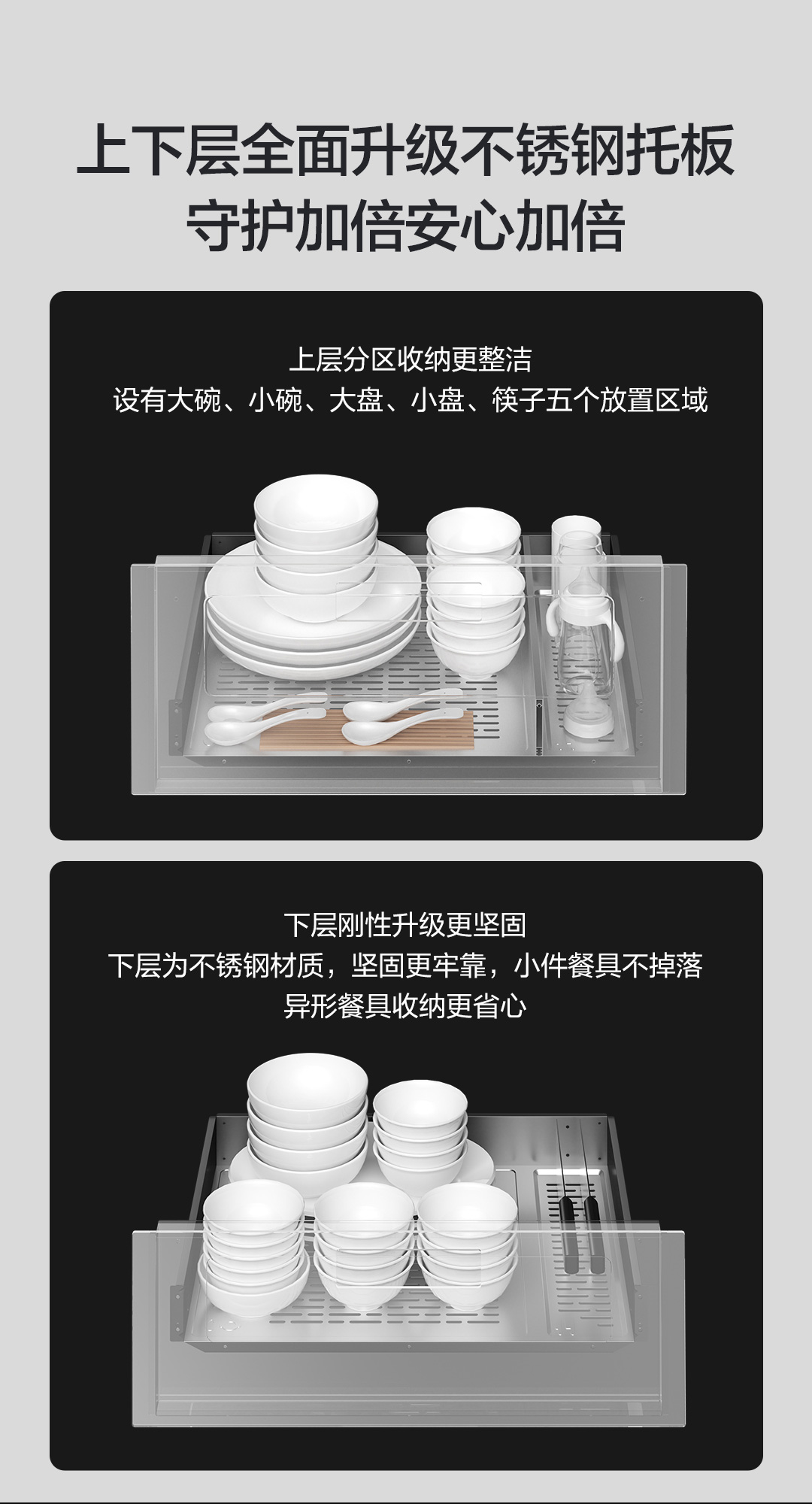 上下层全面升级不锈钢托板
守护加倍安心加倍

上层分区收纳更整洁
设有大碗、小碗、大盘、小盘、筷子五个放置区域

下层刚性升级更坚固
下层为不锈钢材质，坚固更牢靠，小件餐具不掉落
异形餐具收纳更省心