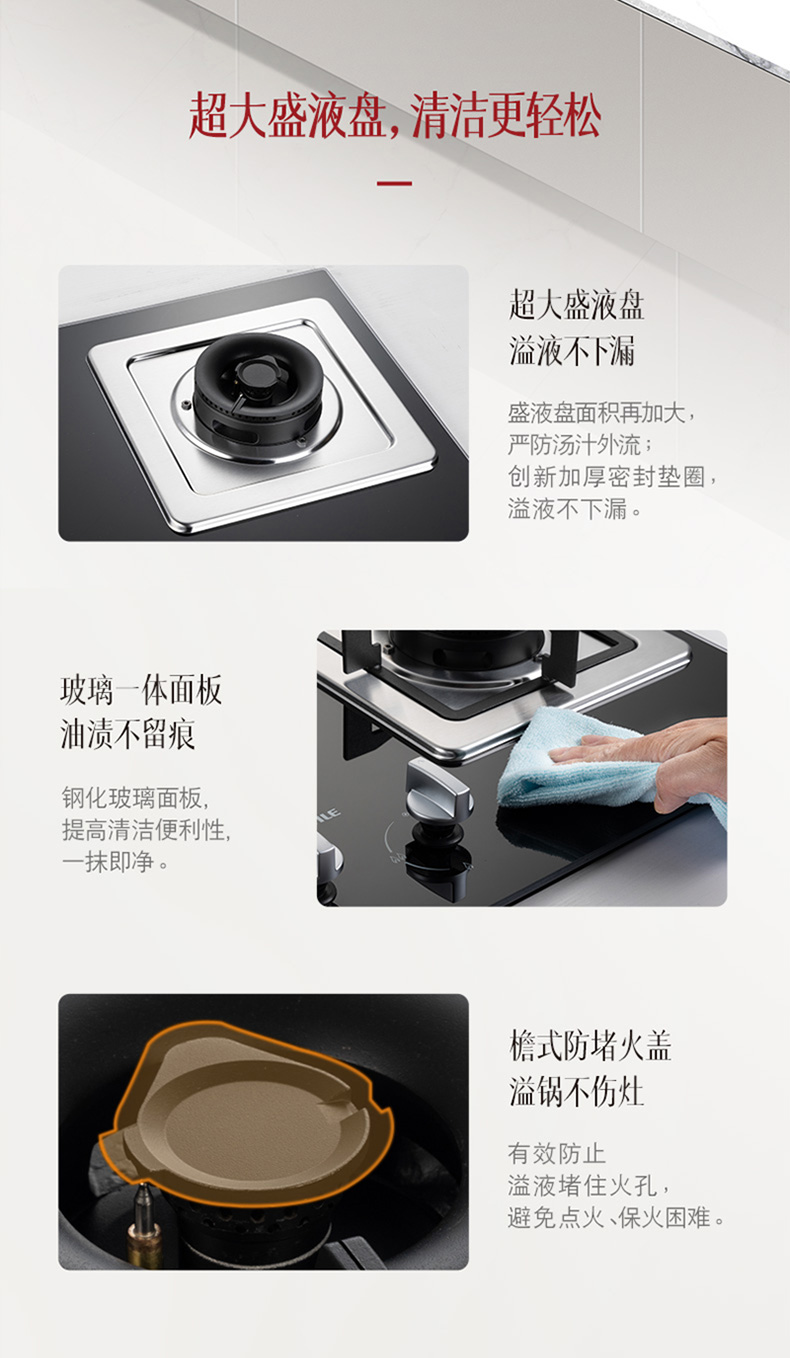 超大盛液盘，清洁更轻松

超大盛液盘
溢液不下漏

盛液盘面积再加大，
严防汤汁外流；
创新加厚密封垫圈，
溢液不下漏。

玻璃一体面板
油渍不留痕

钢化玻璃面板，
提高清洁便利性，
一抹即净。

檐式防堵火盖
溢锅不伤灶

有效防止
溢液堵住火孔，
避免点火、保火困难。