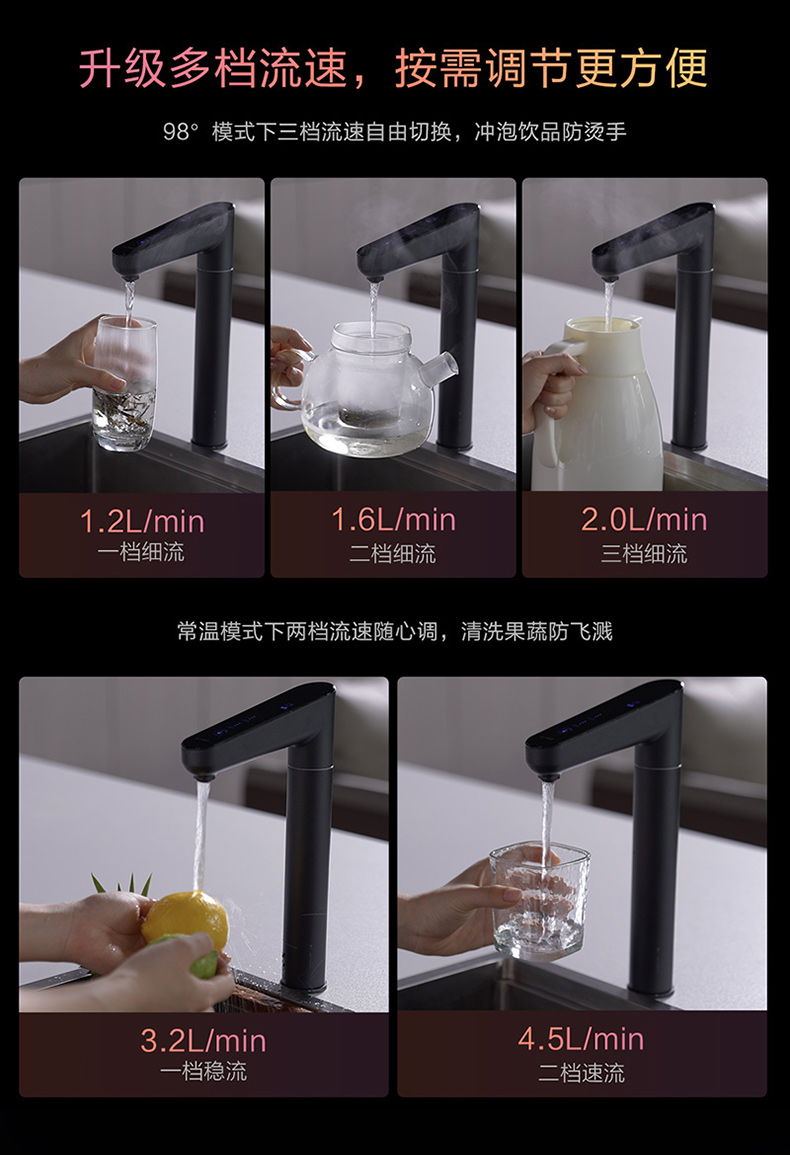 升级多档流速，按需调节更方便

98° 模式下三档流速自由切换，冲泡饮品防烫手

1.2L/min
一档细流

1.6L/min
二档细流

2.0L/min
三档细流

常温模式下两档流速随心调，清洗果蔬防飞溅

3.2L/min
一档稳流

4.5L/min
二档速流