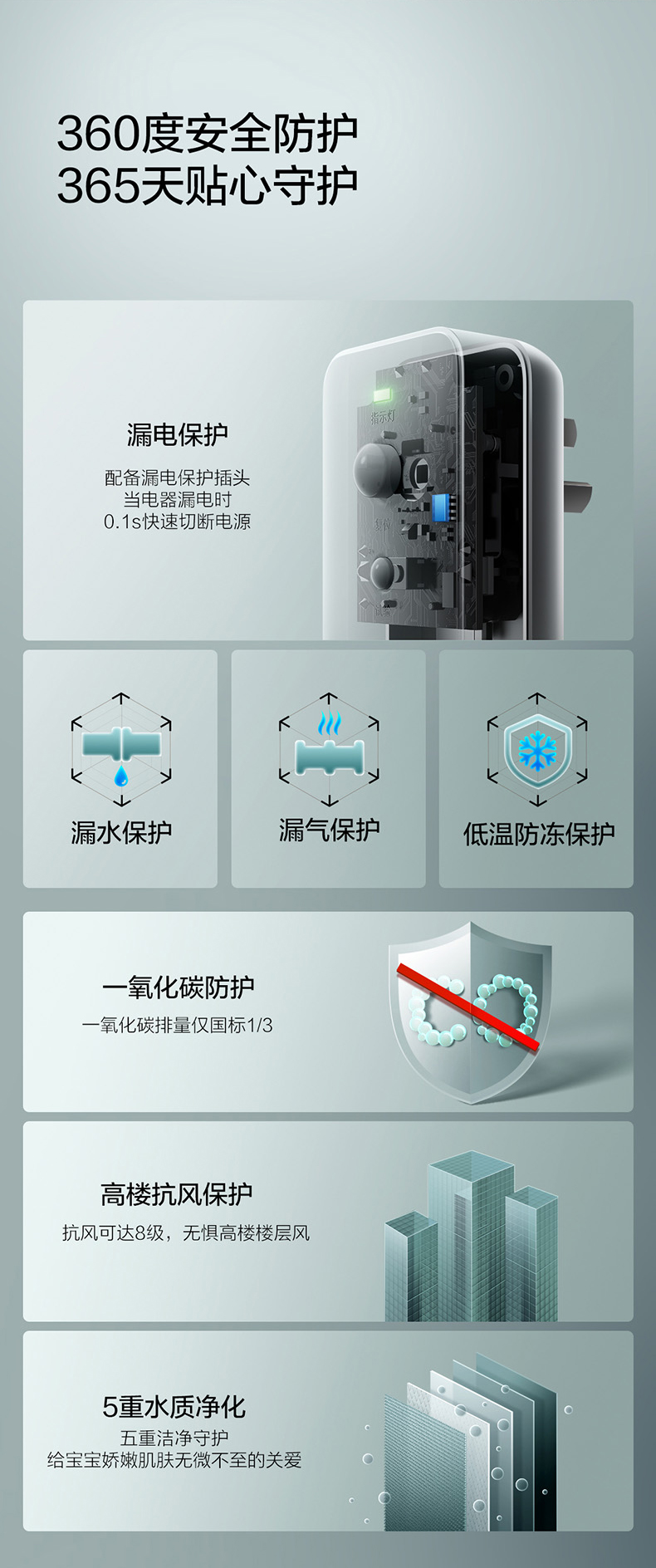 360度安全防护
365天贴心守护

漏电保护

配备漏电保护插头
当电器漏电时
0.1s快速切断电源

指示灯
复位
试验

漏水保护

漏气保护

低温防冻保护

一氧化碳防护

一氧化碳排量仅国标1/3

高楼抗风保护

抗风可达8级，无惧高楼楼层风

5重水质净化

五重洁净守护
给宝宝娇嫩肌肤无微不至的关爱