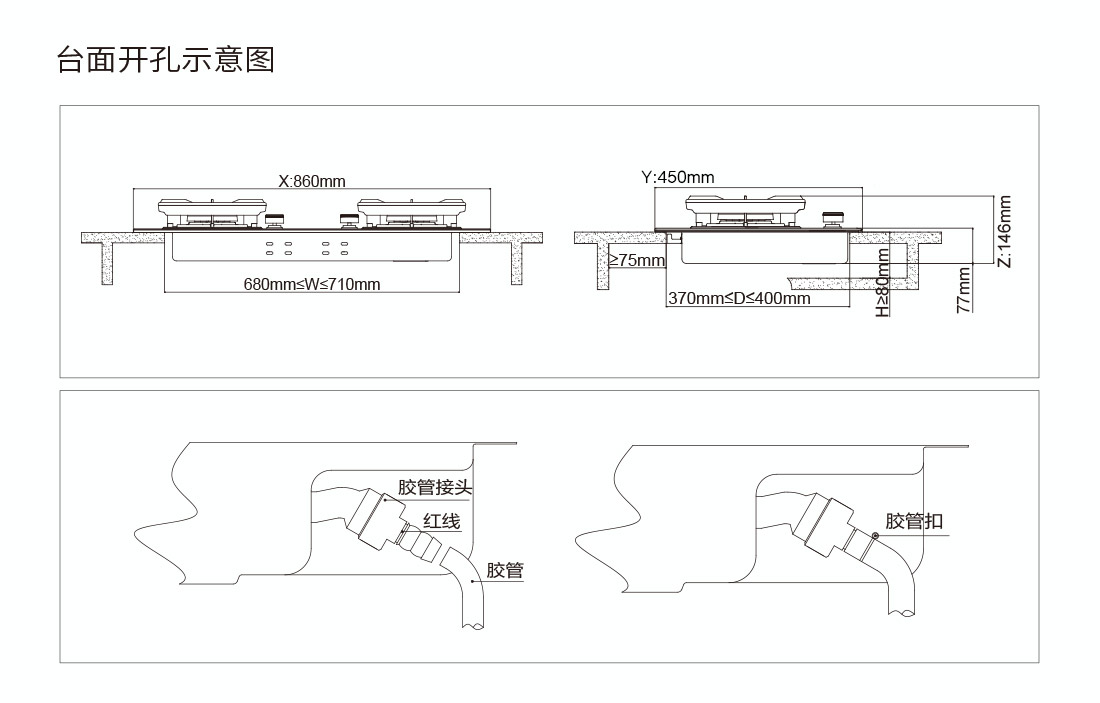 台面开孔示意图

X:860mm

680mm≤W≤710mm

Y:450mm

≥75mm

370mm≤D≤400mm

H≥80mm

77mm

Z:146mm

胶管接头

红线

胶管

胶管扣